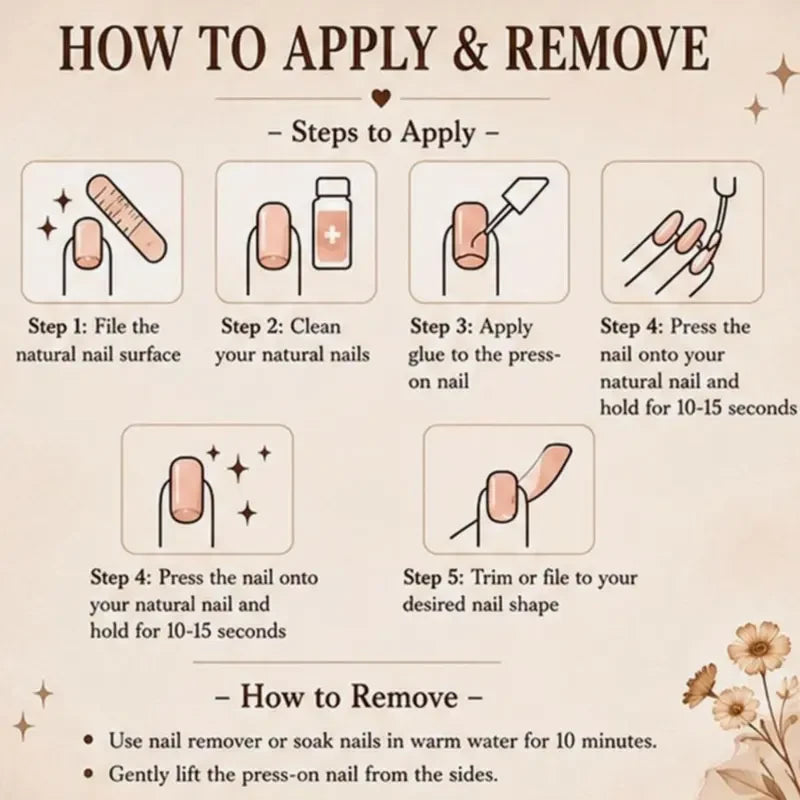 HOW TO APPLY & REMOVE

– Steps to Apply –

Step 1: File the natural nail surface

Step 2: Clean your natural nails

Step 3: Apply glue to the press-on nail

Step 4: Press the nail onto your natural nail and hold for 10-15 seconds

Step 4: Press the nail onto your natural nail and hold for 10-15 seconds

Step 5: Trim or file to your desired nail shape

– How to Remove –

• Use nail remover or soak nails in warm water for 10 minutes.
• Gently lift the press-on nail from the sides.